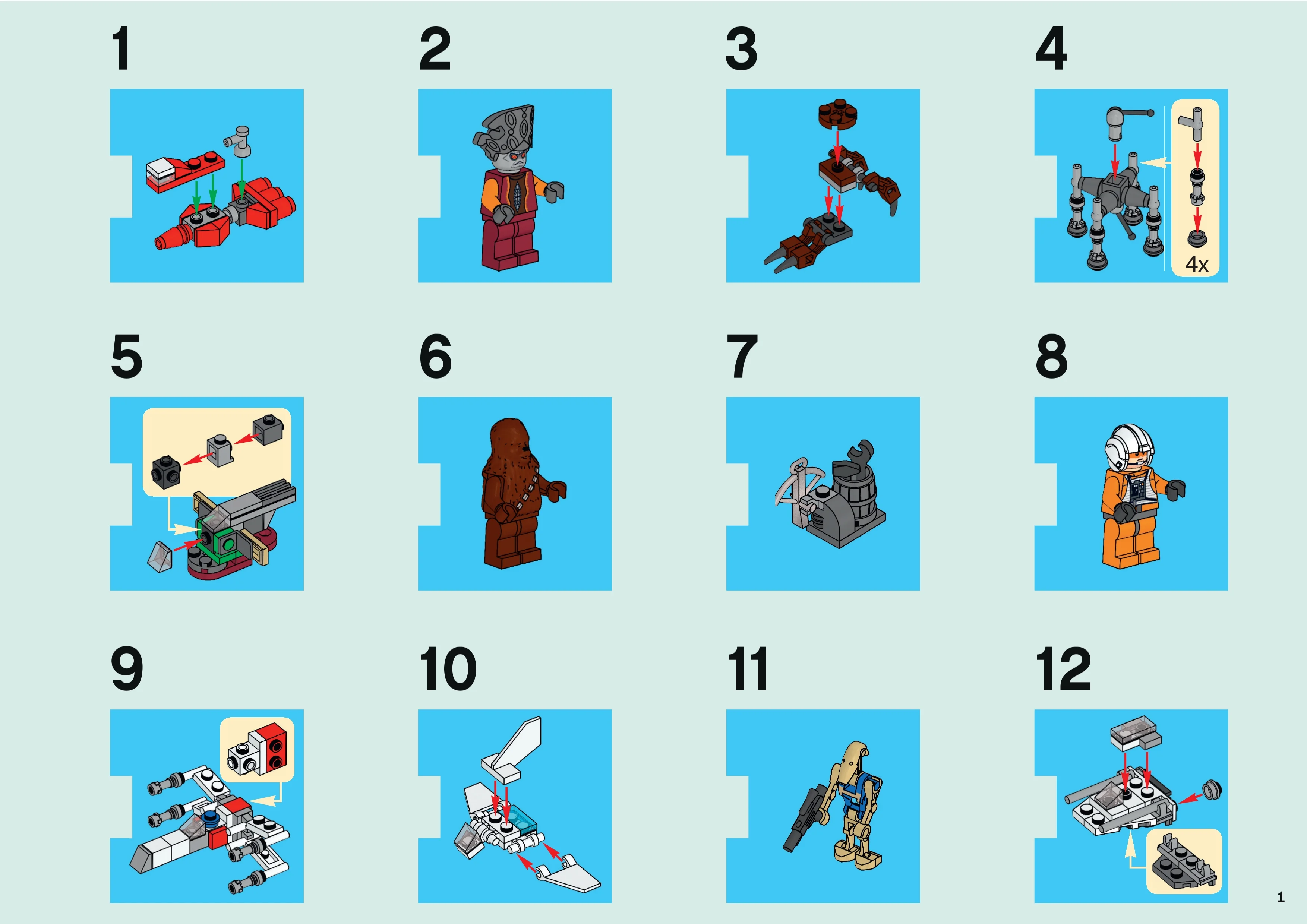 1

2

3

4

4x

5

6

7

8

9

10

11

12

1